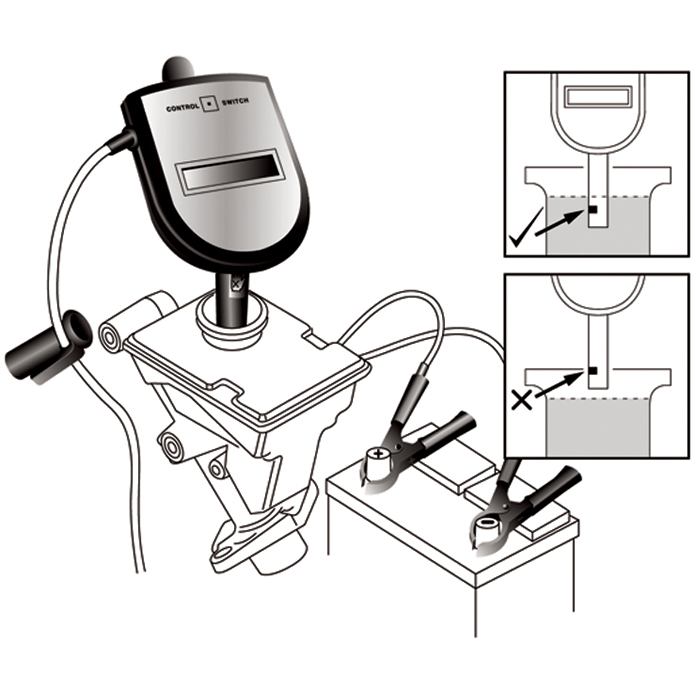 CONTROL SWITCH